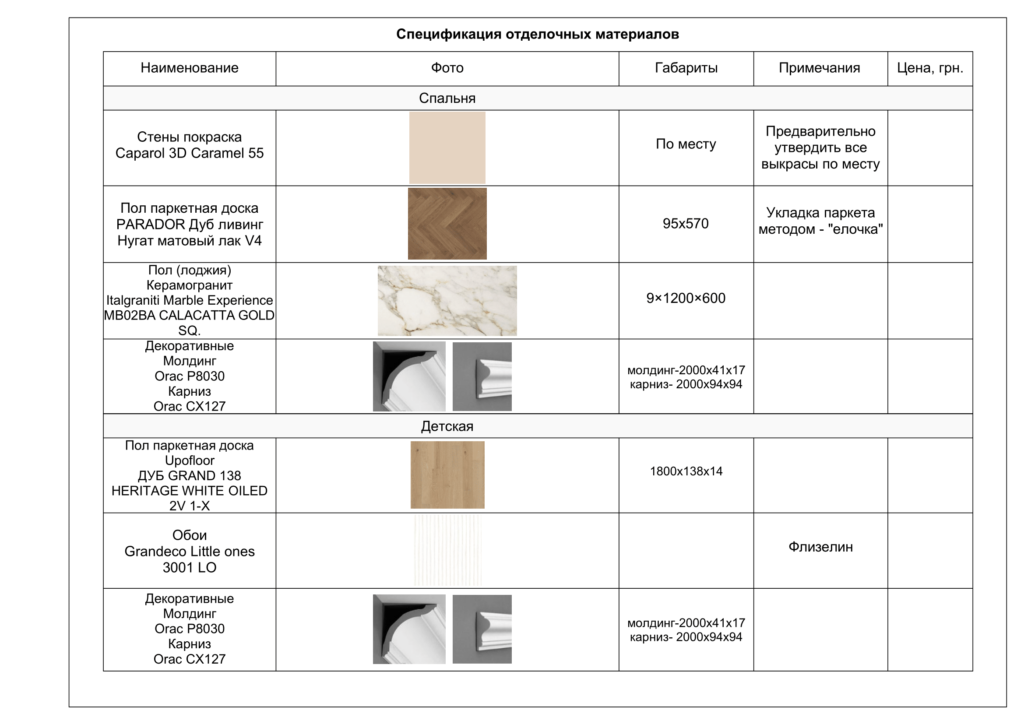 Спецификация отделочных материалов

| Наименование | Фото | Габариты | Примечания | Цена, грн. |
|---|---|---|---|---|
| Спальня | | | | |
| Стены покраска Caparol 3D Caramel 55 | | По месту | Предварительно утвердить все выкрасы по месту | |
| Пол паркетная доска PARADOR Дуб ливинг Нугат матовый лак V4 | | 95x570 | Укладка паркета методом - "елочка" | |
| Пол (лоджия) Керамогранит Italgraniti Marble Experience MB02BA CALACATTA GOLD SQ. | | 9×1200×600 | | |
| Декоративные Молдинг Orac P8030 Карниз Orac CX127 | | молдинг-2000x41x17 карниз- 2000x94x94 | | |
| Детская | | | | |
| Пол паркетная доска Upofloor ДУБ GRAND 138 HERITAGE WHITE OILED 2V 1-X | | 1800x138x14 | | |
| Обои Grandeco Little ones 3001 LO | | | Флизелин | |
| Декоративные Молдинг Orac P8030 Карниз Orac CX127 | | молдинг-2000x41x17 карниз- 2000x94x94 | | |